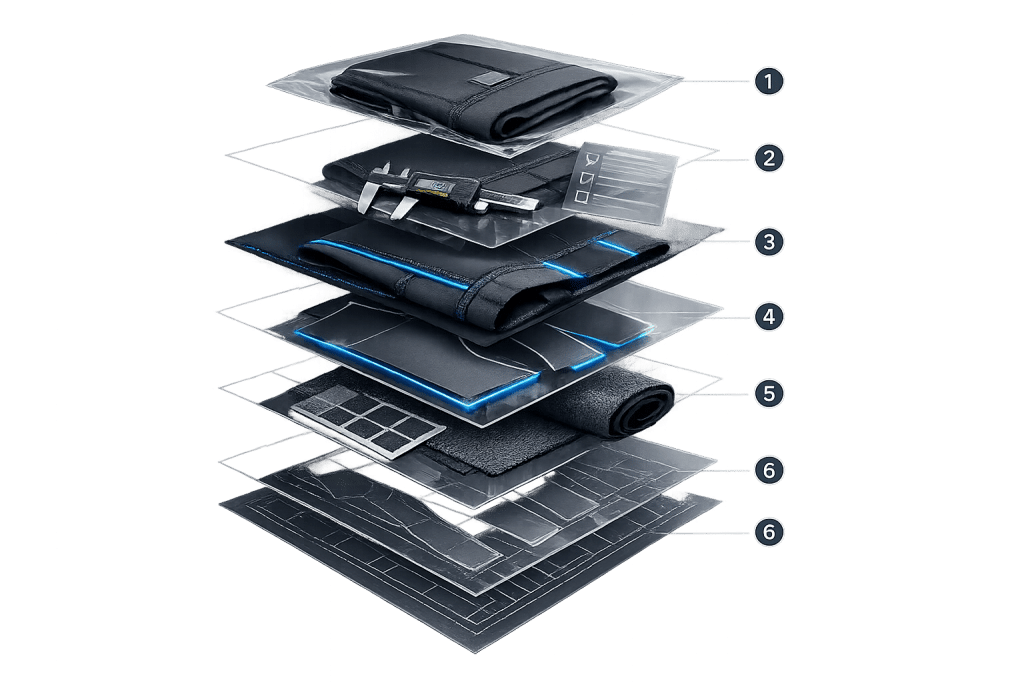 1
2
3
4
5
6
6